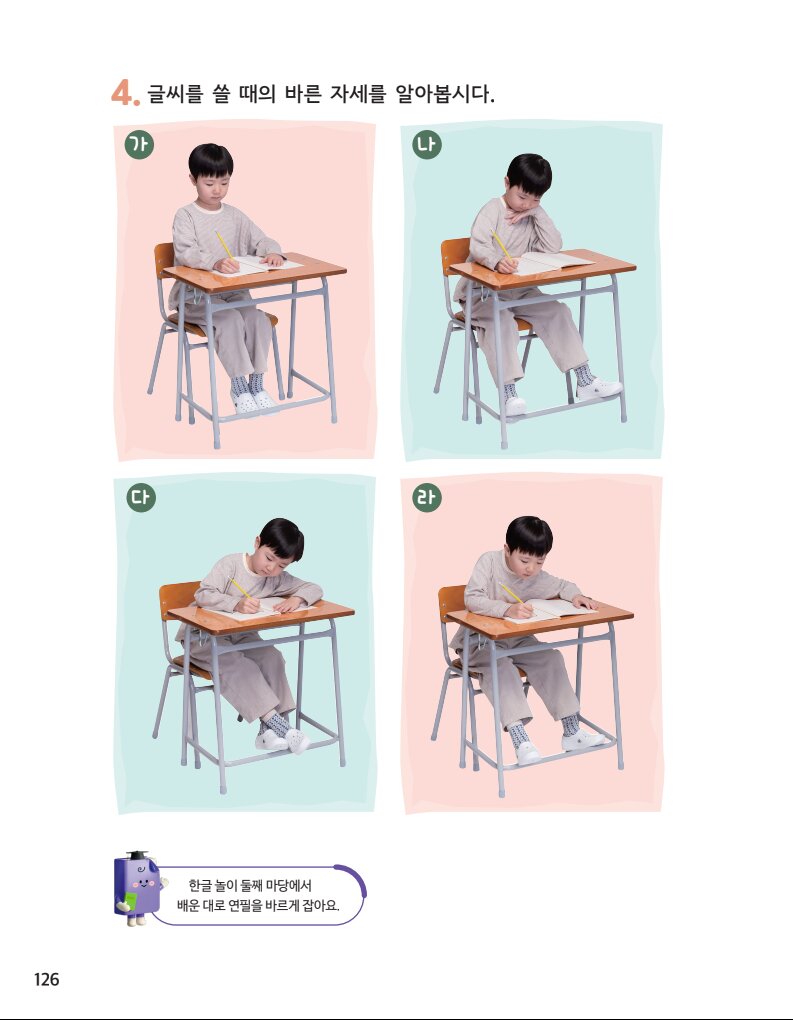 4. 글씨를 쓸 때의 바른 자세를 알아봅시다.

가

나

다

라

한글 놀이 둘째 마당에서 배운 대로 연필을 바르게 잡아요.

126